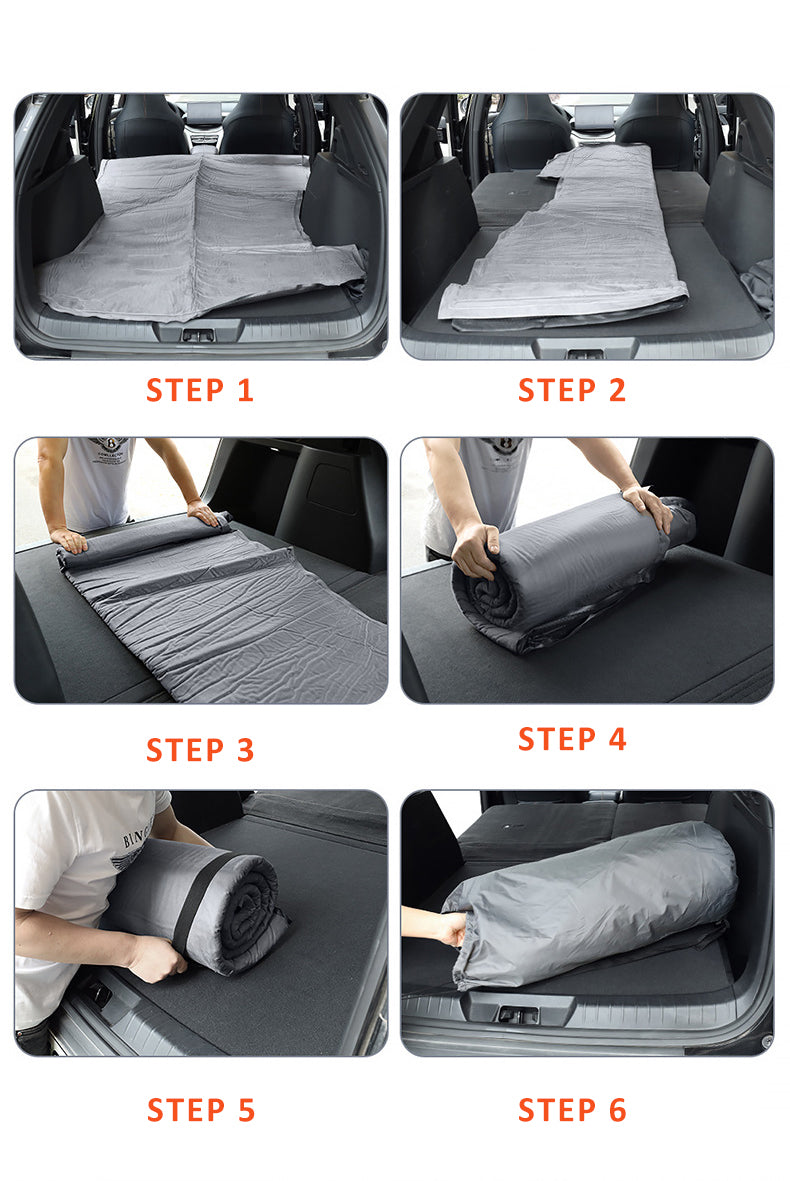 STEP 1

STEP 2

STEP 3

STEP 4

STEP 5

STEP 6