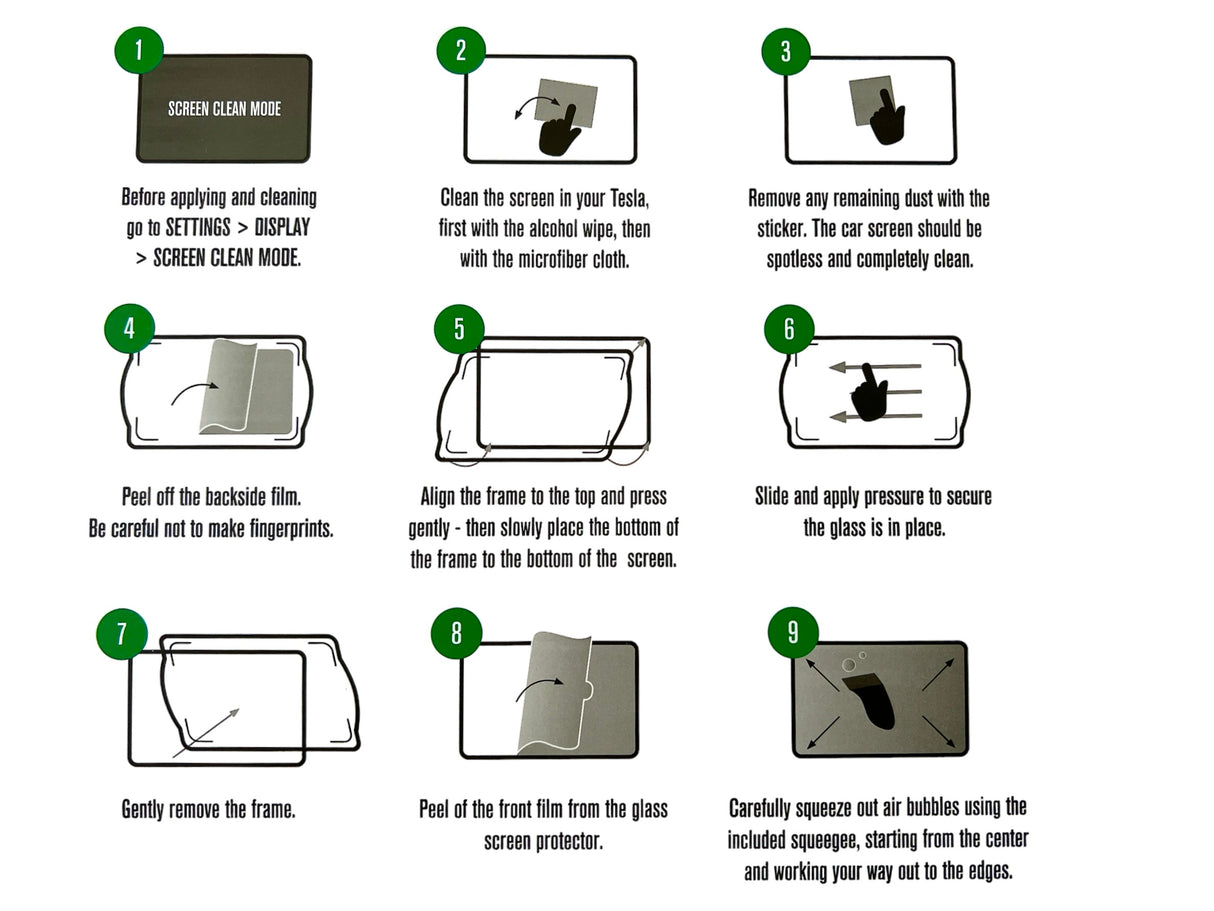 1

SCREEN CLEAN MODE

Before applying and cleaning go to SETTINGS > DISPLAY > SCREEN CLEAN MODE.

2

Clean the screen in your Tesla, first with the alcohol wipe, then with the microfiber cloth.

3

Remove any remaining dust with the sticker. The car screen should be spotless and completely clean.

4

Peel off the backside film. Be careful not to make fingerprints.

5

Align the frame to the top and press gently - then slowly place the bottom of the frame to the bottom of the screen.

6

Slide and apply pressure to secure the glass is in place.

7

Gently remove the frame.

8

Peel of the front film from the glass screen protector.

9

Carefully squeeze out air bubbles using the included squeegee, starting from the center and working your way out to the edges.