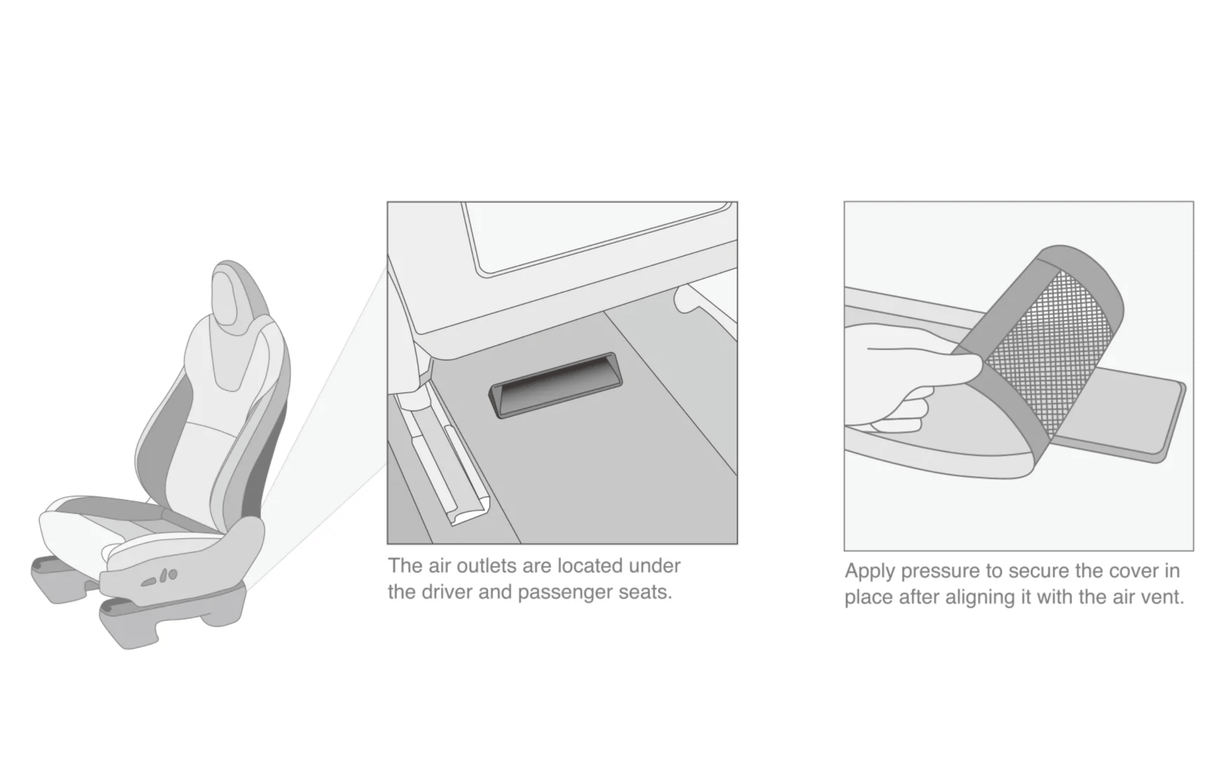 The air outlets are located under the driver and passenger seats.

Apply pressure to secure the cover in place after aligning it with the air vent.