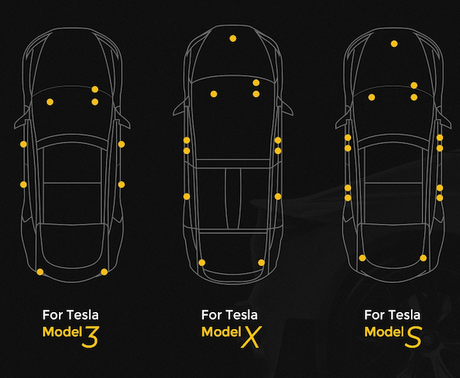 For Tesla
Model 3

For Tesla
Model X

For Tesla
Model S