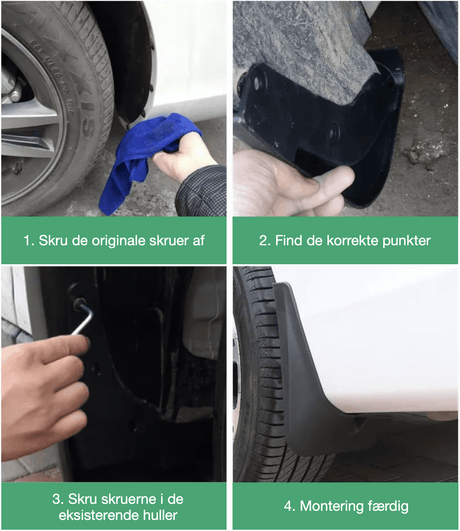 MAXXIS

1. Skru de originale skruer af

2. Find de korrekte punkter

3. Skru skruerne i de eksisterende huller

4. Montering færdig